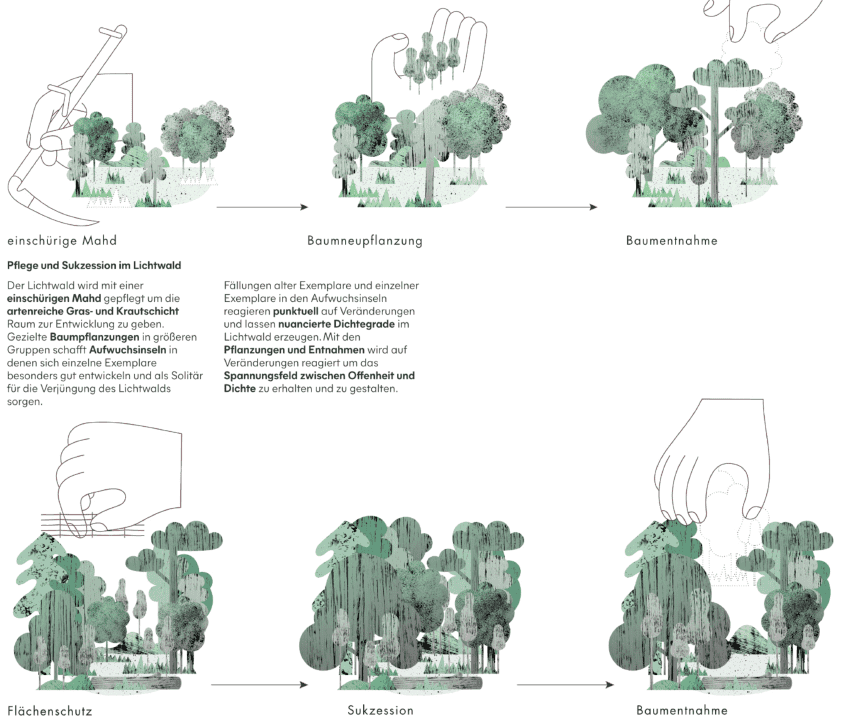 einschürige Mahd

Baumneupflanzung

Baumentnahme

Pflege und Sukzession im Lichtwald

Der Lichtwald wird mit einer einschürigen Mahd gepflegt um die artenreiche Gras- und Krautschicht Raum zur Entwicklung zu geben. Gezielte Baumpflanzungen in größeren Gruppen schafft Aufwuchsinseln in denen sich einzelne Exemplare besonders gut entwickeln und als Solitär für die Verjüngung des Lichtwalds sorgen.

Fällungen alter Exemplare und einzelner Exemplare in den Aufwuchsinseln reagieren punktuell auf Veränderungen und lassen nuancierte Dichtegrade im Lichtwald erzeugen. Mit den Pflanzungen und Entnahmen wird auf Veränderungen reagiert um das Spannungsfeld zwischen Offenheit und Dichte zu erhalten und zu gestalten.

Flächenschutz

Sukzession

Baumentnahme