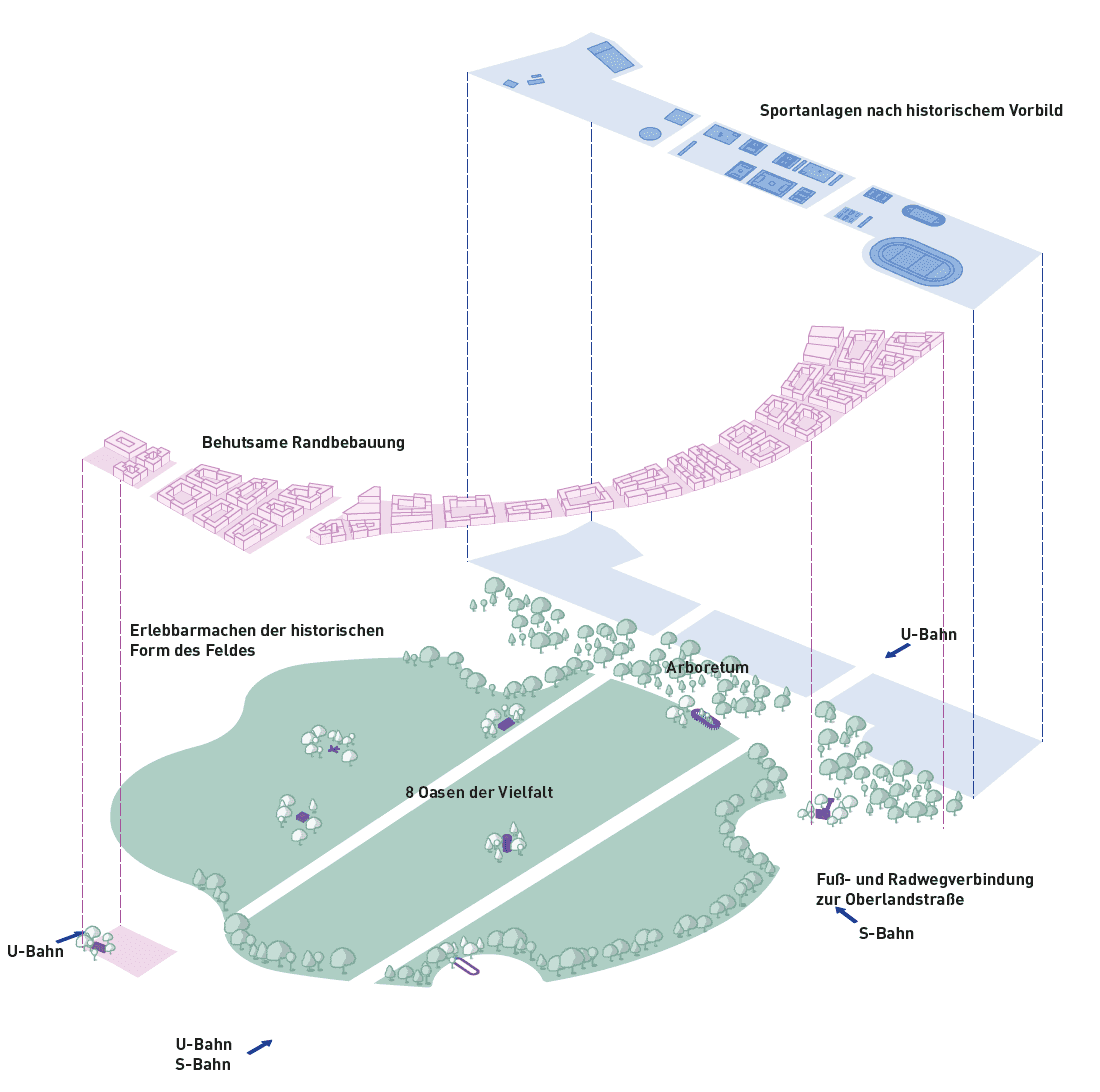 Sportanlagen nach historischem Vorbild

Behutsame Randbebauung

Erlebbarmachen der historischen Form des Feldes

U-Bahn

Arboretum

8 Oasen der Vielfalt

Fuß- und Radwegverbindung zur Oberlandstraße

S-Bahn

U-Bahn

U-Bahn
S-Bahn